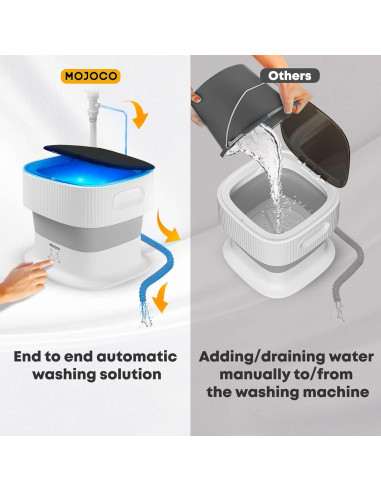 MOJOCO

End to end automatic washing solution

Others

Adding/draining water manually to/from the washing machine