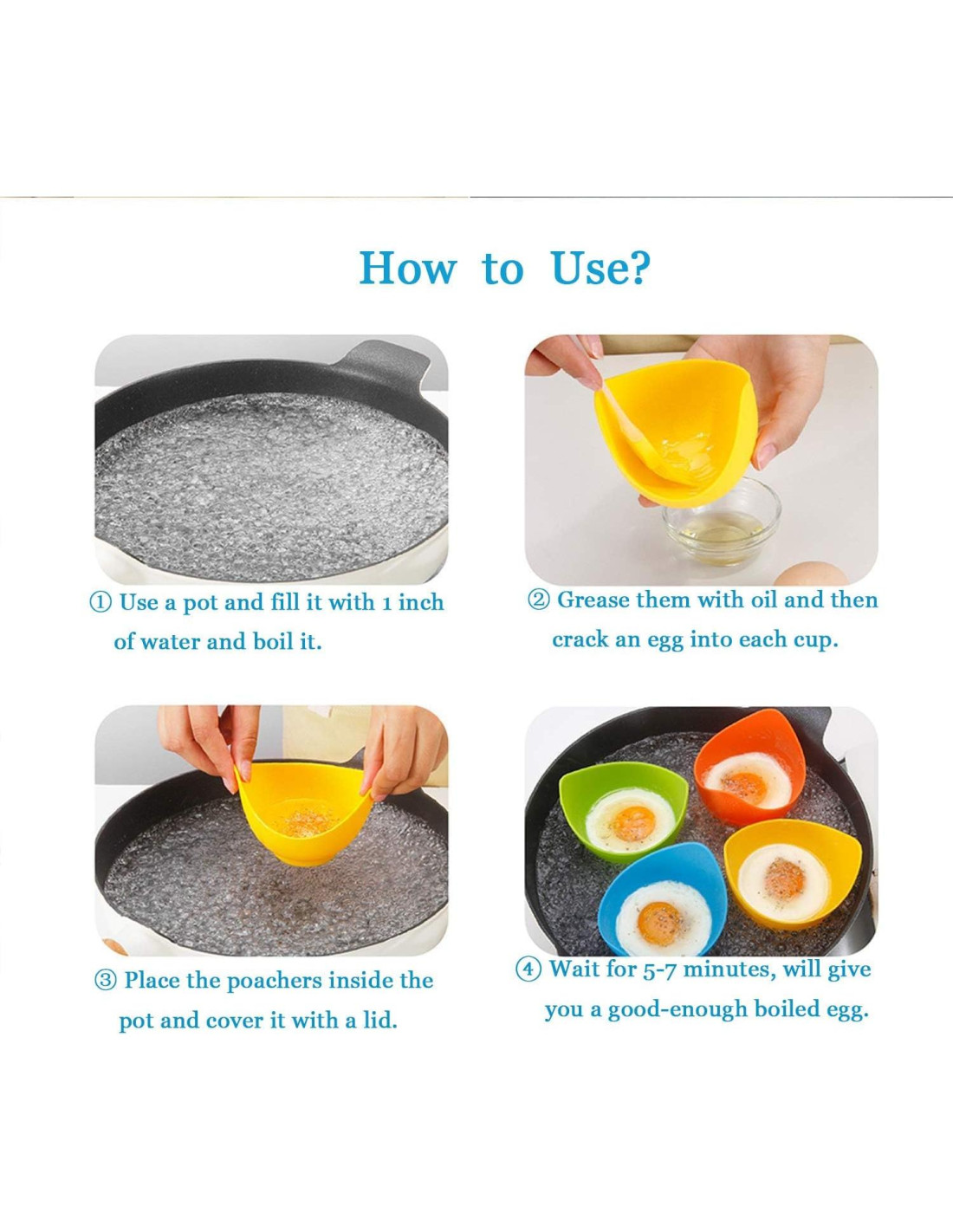 How to Use?

① Use a pot and fill it with 1 inch of water and boil it.

② Grease them with oil and then crack an egg into each cup.

③ Place the poachers inside the pot and cover it with a lid.

④ Wait for 5-7 minutes, will give you a good-enough boiled egg.