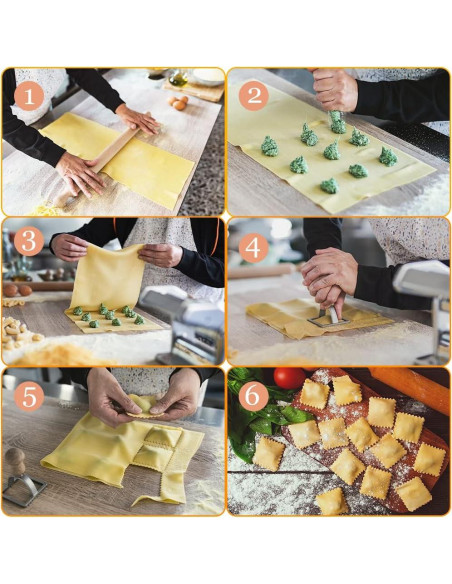 1

2

3

4

5

6