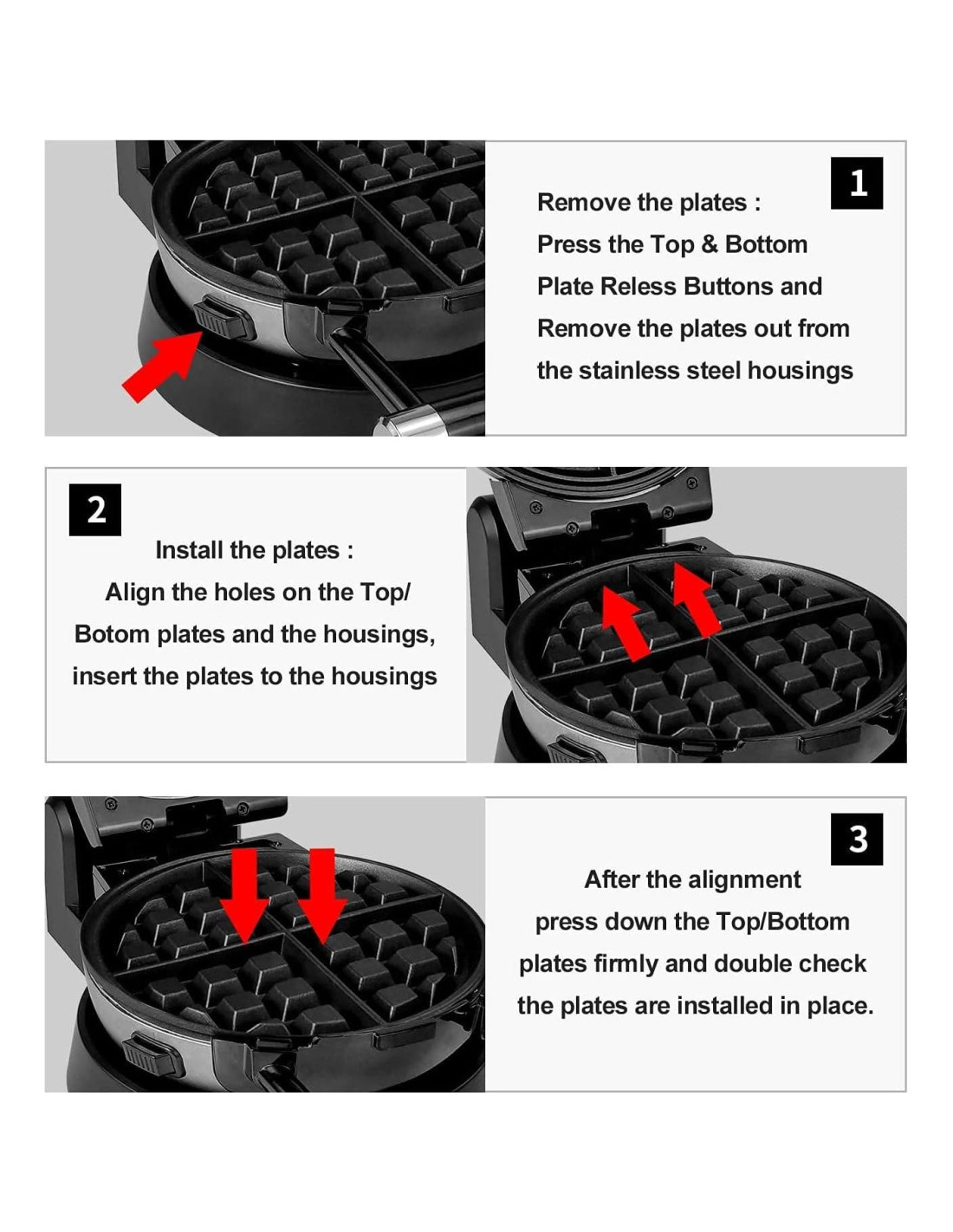 1

Remove the plates :
Press the Top & Bottom Plate Reless Buttons and Remove the plates out from the stainless steel housings

2

Install the plates :
Align the holes on the Top/ Botom plates and the housings, insert the plates to the housings

3

After the alignment press down the Top/Bottom plates firmly and double check the plates are installed in place.