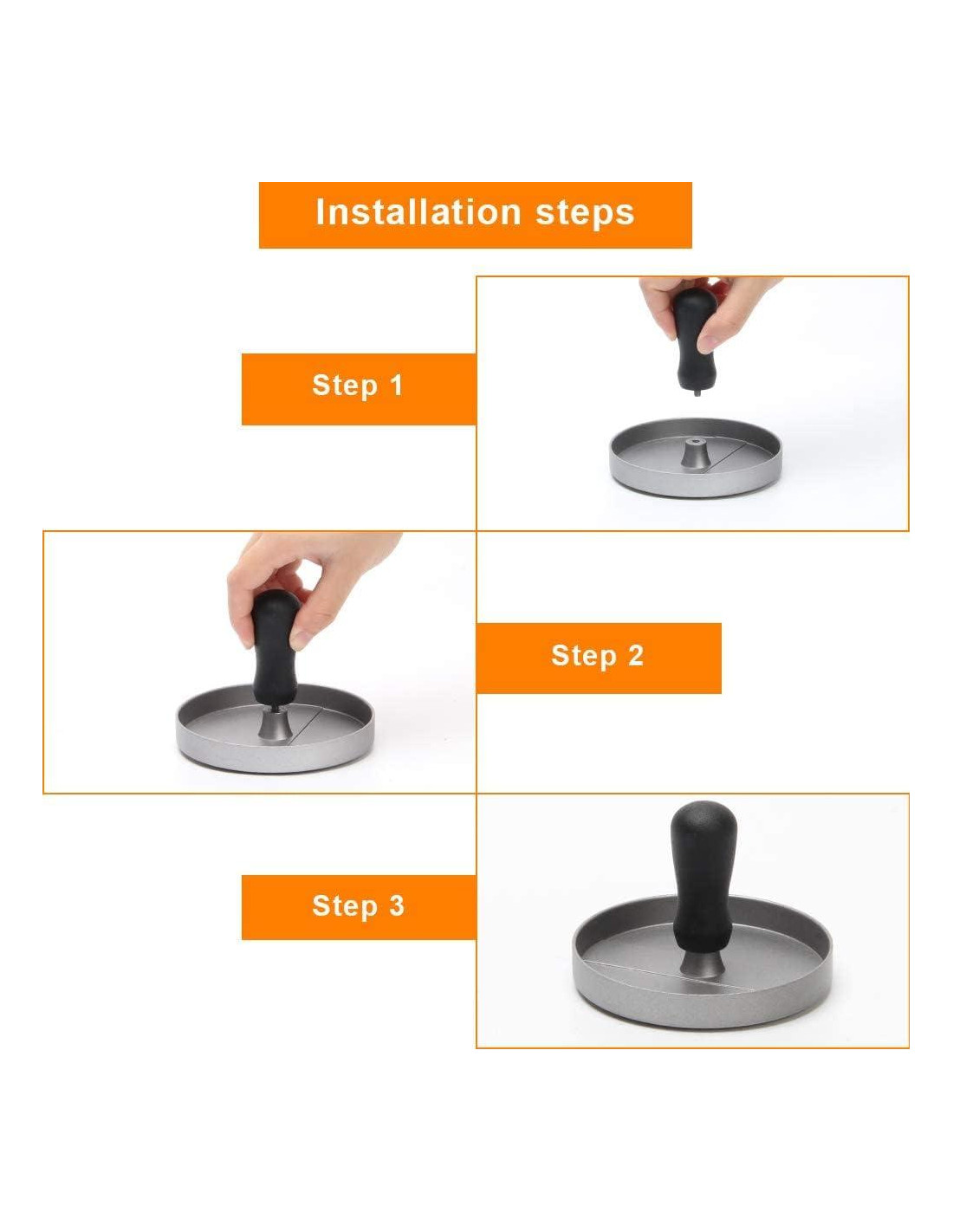 Installation steps

Step 1

Step 2

Step 3