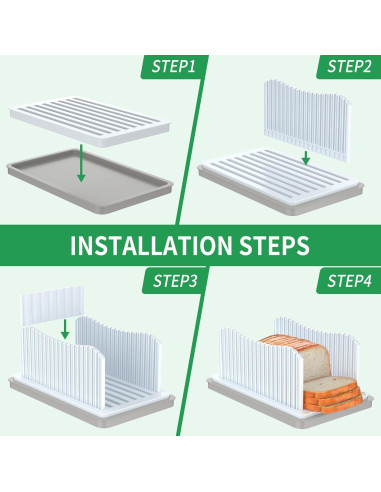 STEP1

STEP2

INSTALLATION STEPS

STEP3

STEP4