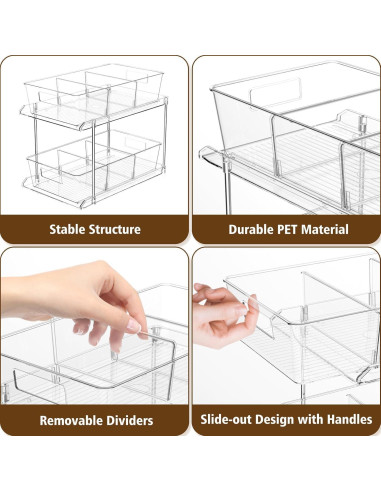 Stable Structure

Durable PET Material

Removable Dividers

Slide-out Design with Handles