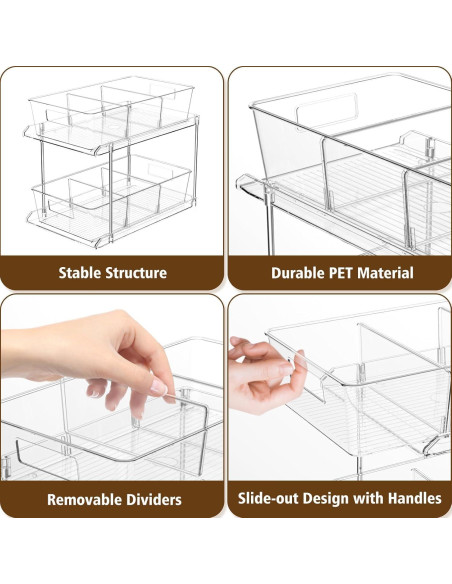 Stable Structure

Durable PET Material

Removable Dividers

Slide-out Design with Handles