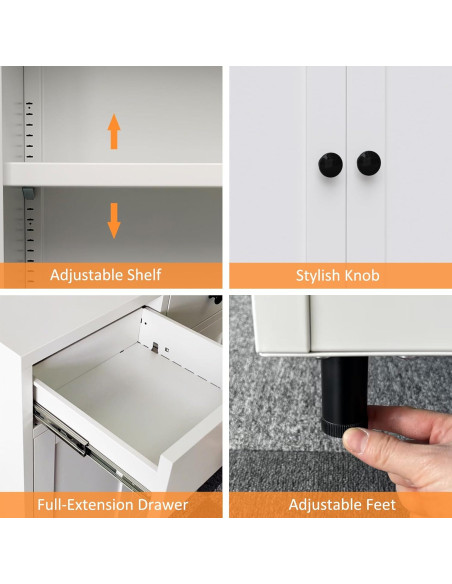 Adjustable Shelf

Stylish Knob

Full-Extension Drawer

Adjustable Feet