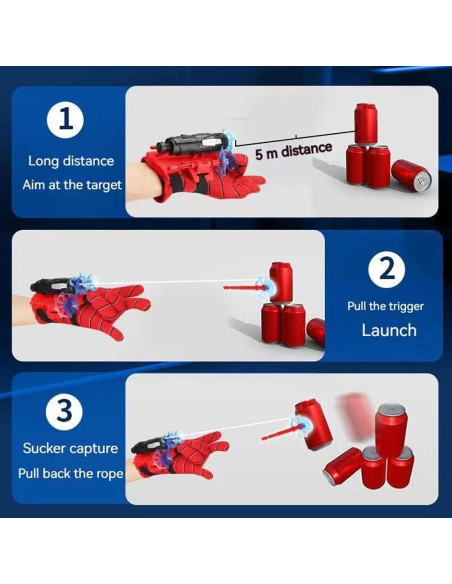 1

Long distance

Aim at the target

5 m distance

2

Pull the trigger

Launch

3

Sucker capture

Pull back the rope