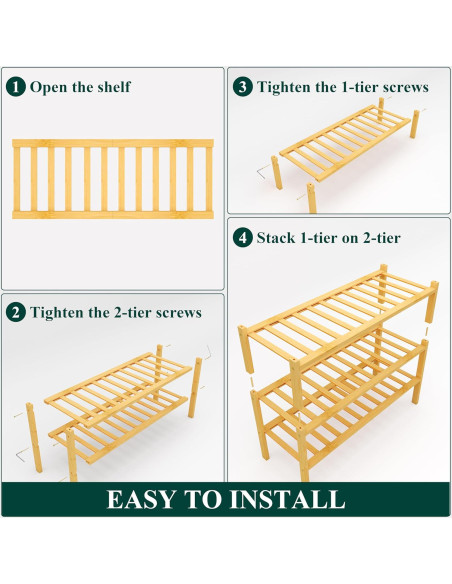 1 Open the shelf

2 Tighten the 2-tier screws

3 Tighten the 1-tier screws

4 Stack 1-tier on 2-tier

EASY TO INSTALL