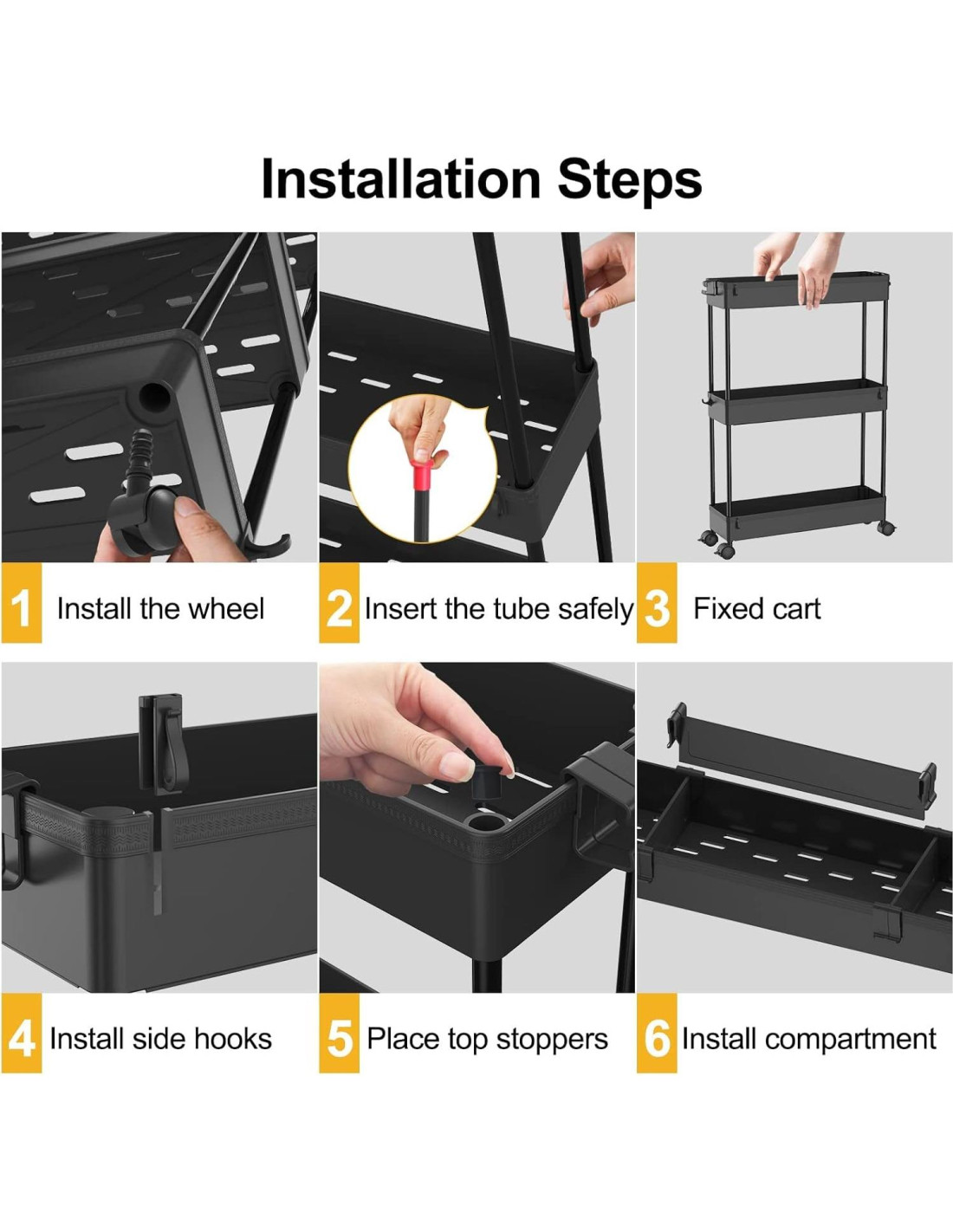 Installation Steps

1 Install the wheel

2 Insert the tube safely

3 Fixed cart

4 Install side hooks

5 Place top stoppers

6 Install compartment