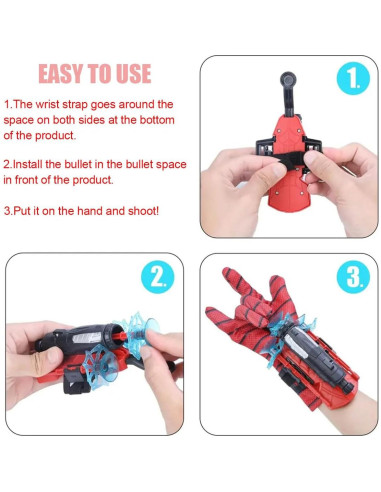 EASY TO USE

1.The wrist strap goes around the space on both sides at the bottom of the product.

2.Install the bullet in the bullet space in front of the product.

3.Put it on the hand and shoot!

1.

2.

3.