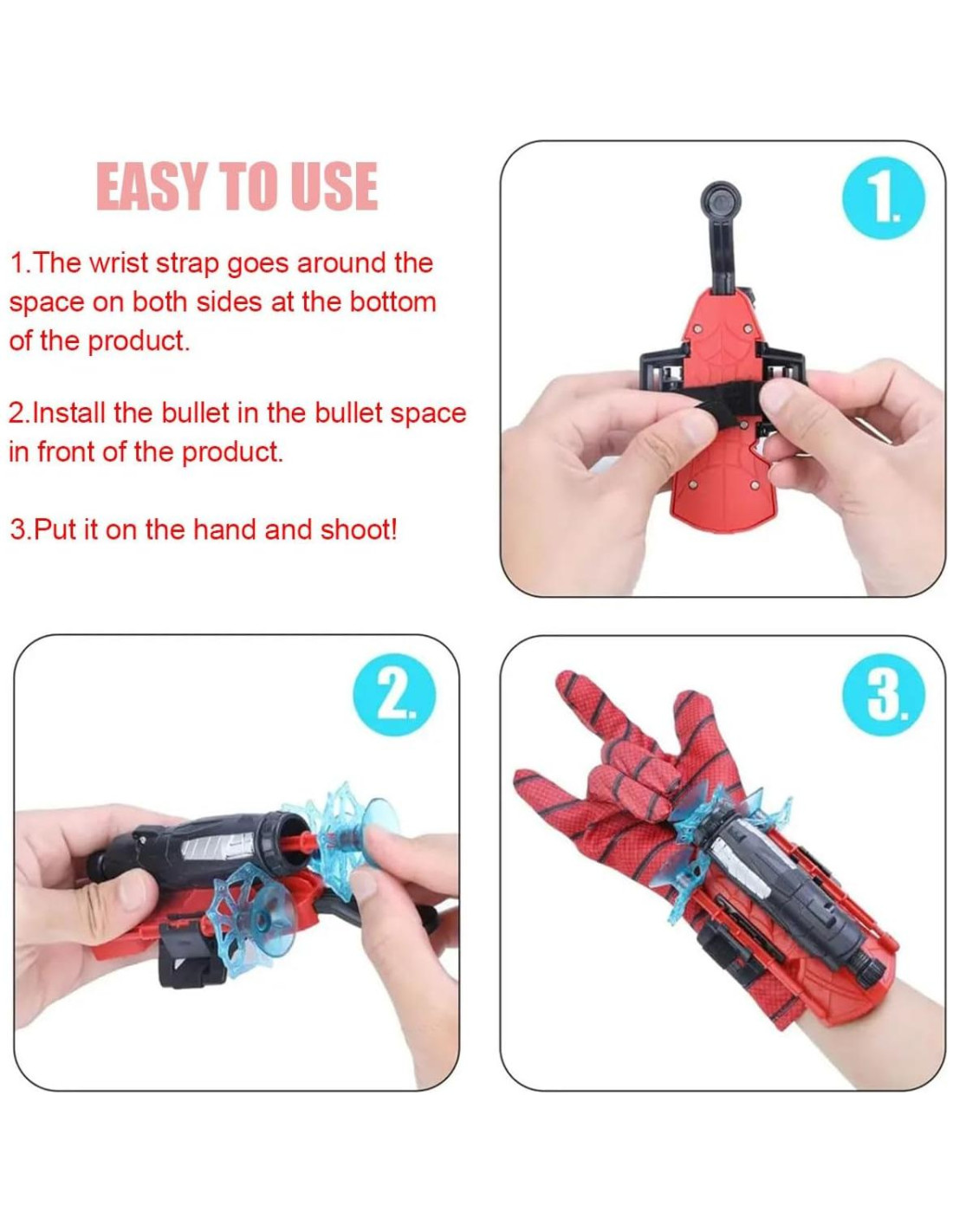 EASY TO USE

1.The wrist strap goes around the space on both sides at the bottom of the product.

2.Install the bullet in the bullet space in front of the product.

3.Put it on the hand and shoot!

1.

2.

3.