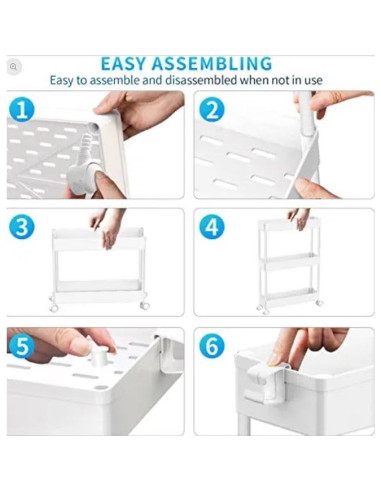 EASY ASSEMBLING
Easy to assemble and disassembled when not in use

1

2

3

4

5

6