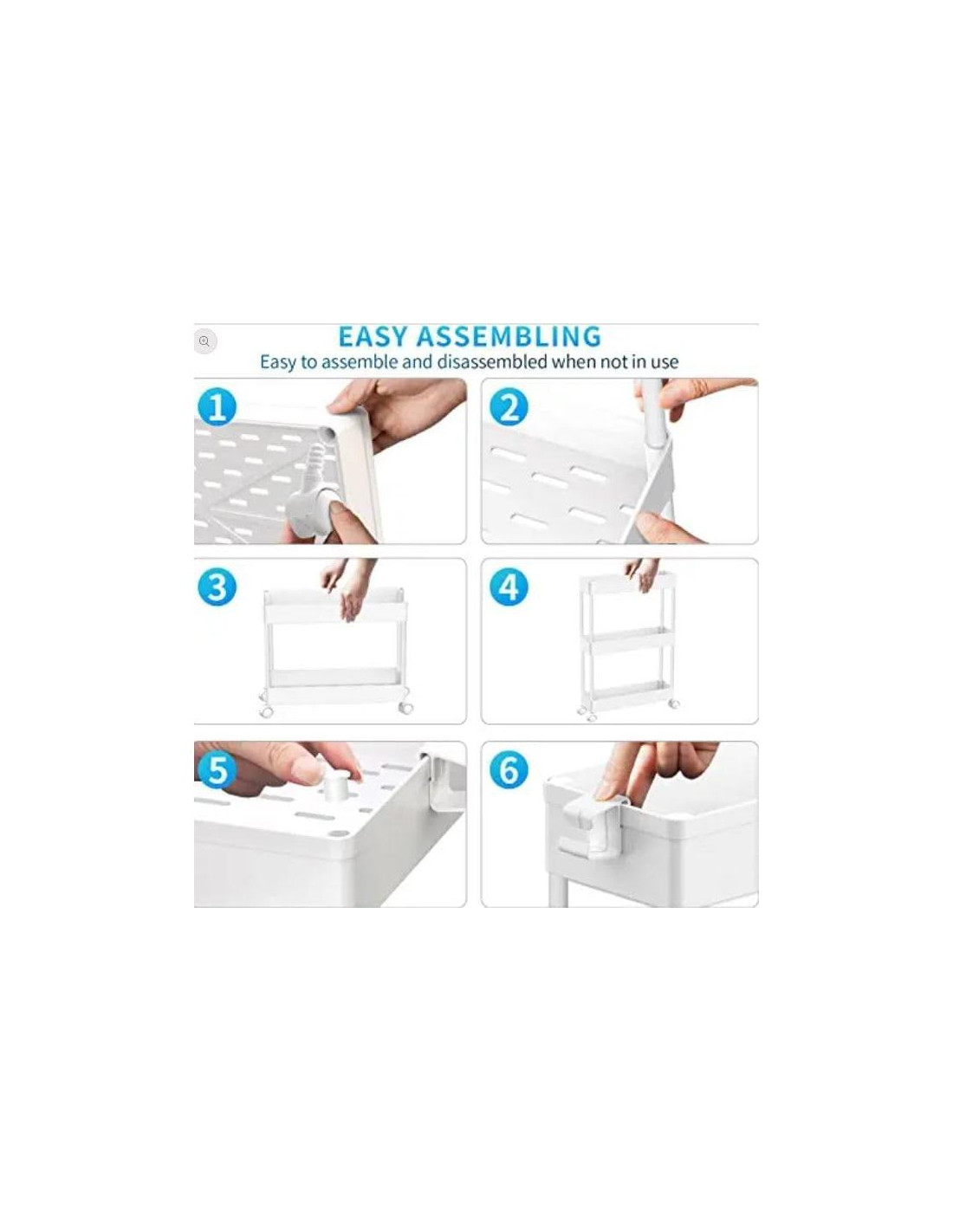 EASY ASSEMBLING
Easy to assemble and disassembled when not in use

1

2

3

4

5

6