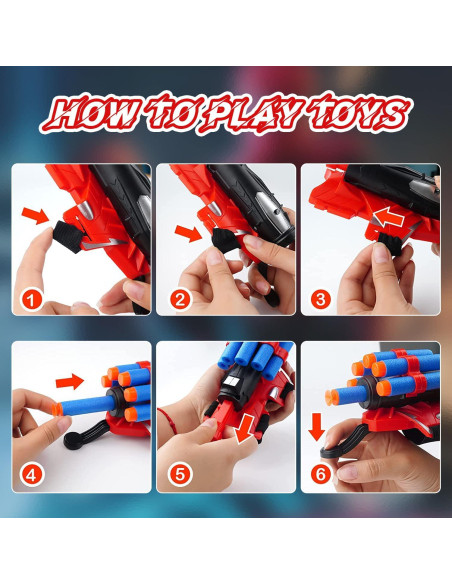 HOW TO PLAY TOYS

1

2

3

4

5

6