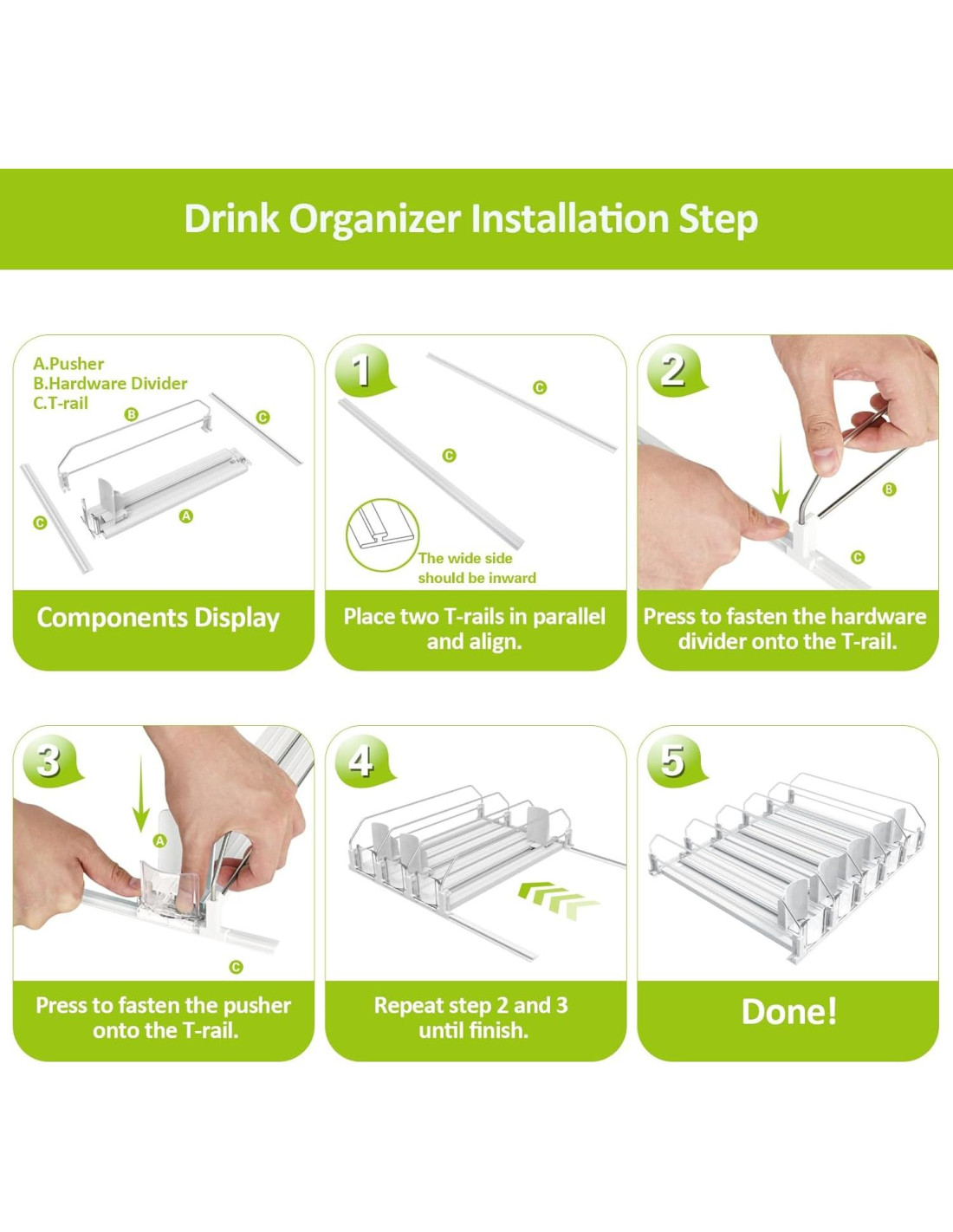 Drink Organizer Installation Step

A.Pusher
B.Hardware Divider
C.T-rail

B
C
C
A

Components Display

1

C
C

The wide side should be inward

Place two T-rails in parallel and align.

2

B
C

Press to fasten the hardware divider onto the T-rail.

3

A
C

Press to fasten the pusher onto the T-rail.

4

Repeat step 2 and 3 until finish.

5

Done!