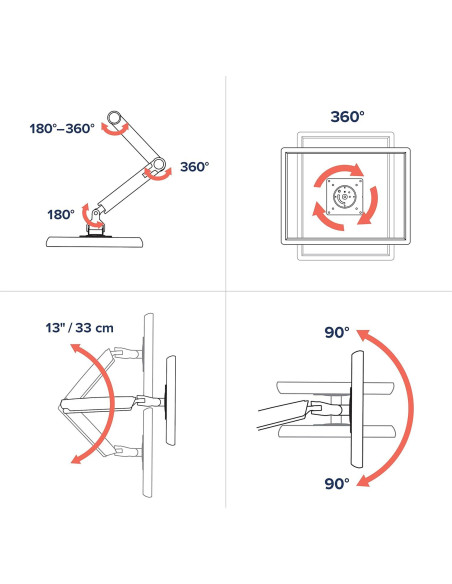 180°–360°

360°

180°

360°

13" / 33 cm

90°

90°