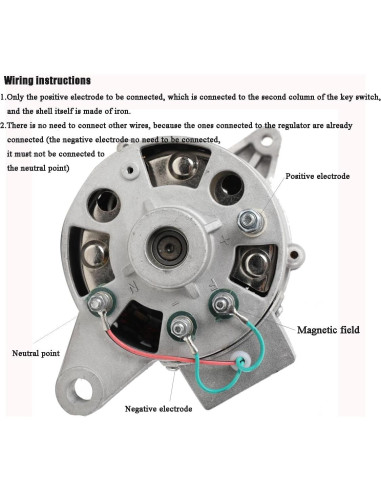 Wiring instructions

1.Only the positive electrode to be connected, which is connected to the second column of the key switch, and the shell itself is made of iron.

2.There is no need to connect other wires, because the ones connected to the regulator are already connected (the negative electrode no need to be connected, it must not be connected to the neutral point)

Positive electrode

+

N

-

F

Magnetic field

Neutral point

Negative electrode