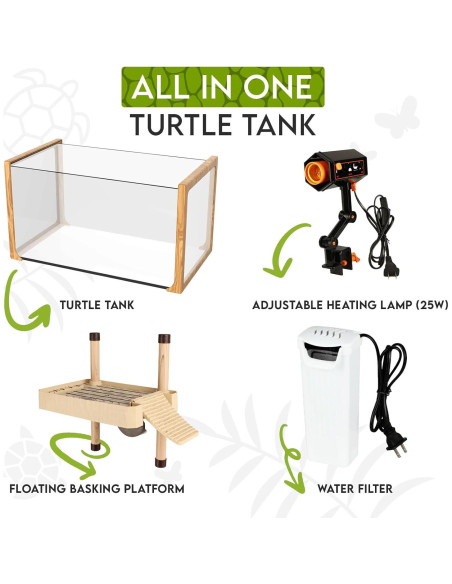 ALL IN ONE
TURTLE TANK

TURTLE TANK

ADJUSTABLE HEATING LAMP (25W)

FLOATING BASKING PLATFORM

WATER FILTER