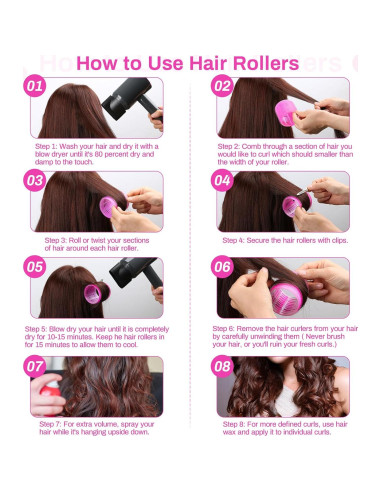 How to Use Hair Rollers

01

Step 1: Wash your hair and dry it with a blow dryer until it's 80 percent dry and damp to the touch.

02

Step 2: Comb through a section of hair you would like to curl which should smaller than the width of your roller.

03

Step 3: Roll or twist your sections of hair around each hair roller.

04

Step 4: Secure the hair rollers with clips.

05

Step 5: Blow dry your hair until it is completely dry for 10-15 minutes. Keep he hair rollers in for 15 minutes to allow them to cool.

06

Step 6: Remove the hair curlers from your hair by carefully unwinding them ( Never brush your hair, or you'll ruin your fresh curls.)

07

Step 7: For extra volume, spray your hair while it's hanging upside down.

08

Step 8: For more defined curls, use hair wax and apply it to individual curls.