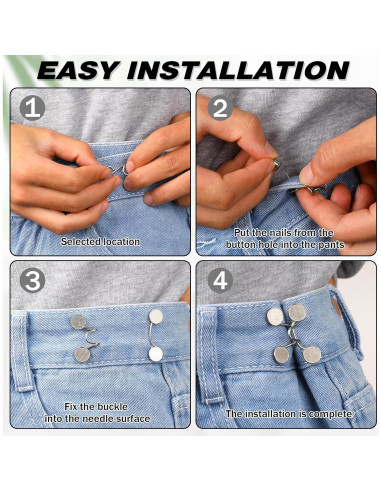 EASY INSTALLATION

1

Selected location

2

Put the nails from the button hole into the pants

3

Fix the buckle into the needle surface

4

The installation is complete