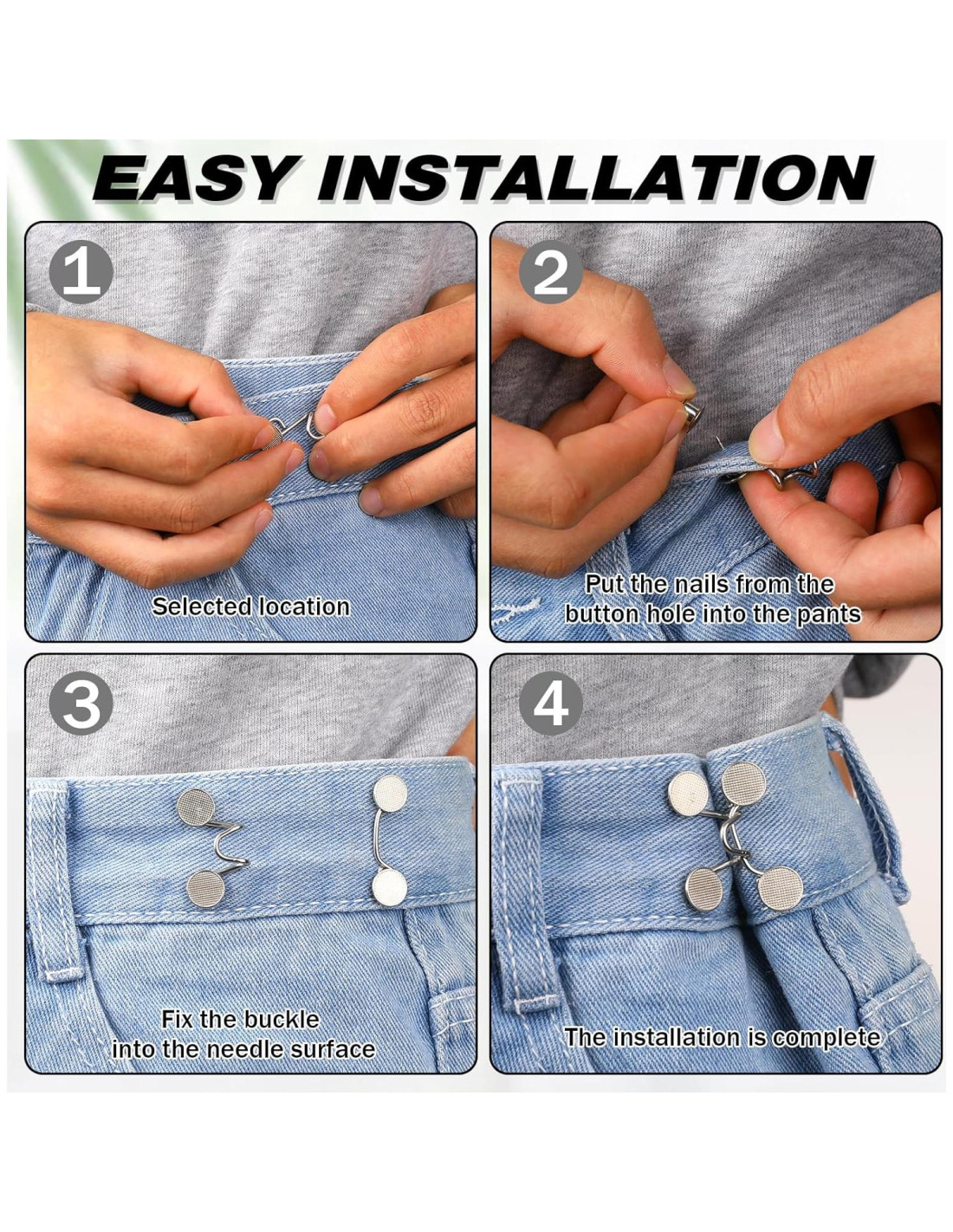 EASY INSTALLATION

1

Selected location

2

Put the nails from the button hole into the pants

3

Fix the buckle into the needle surface

4

The installation is complete