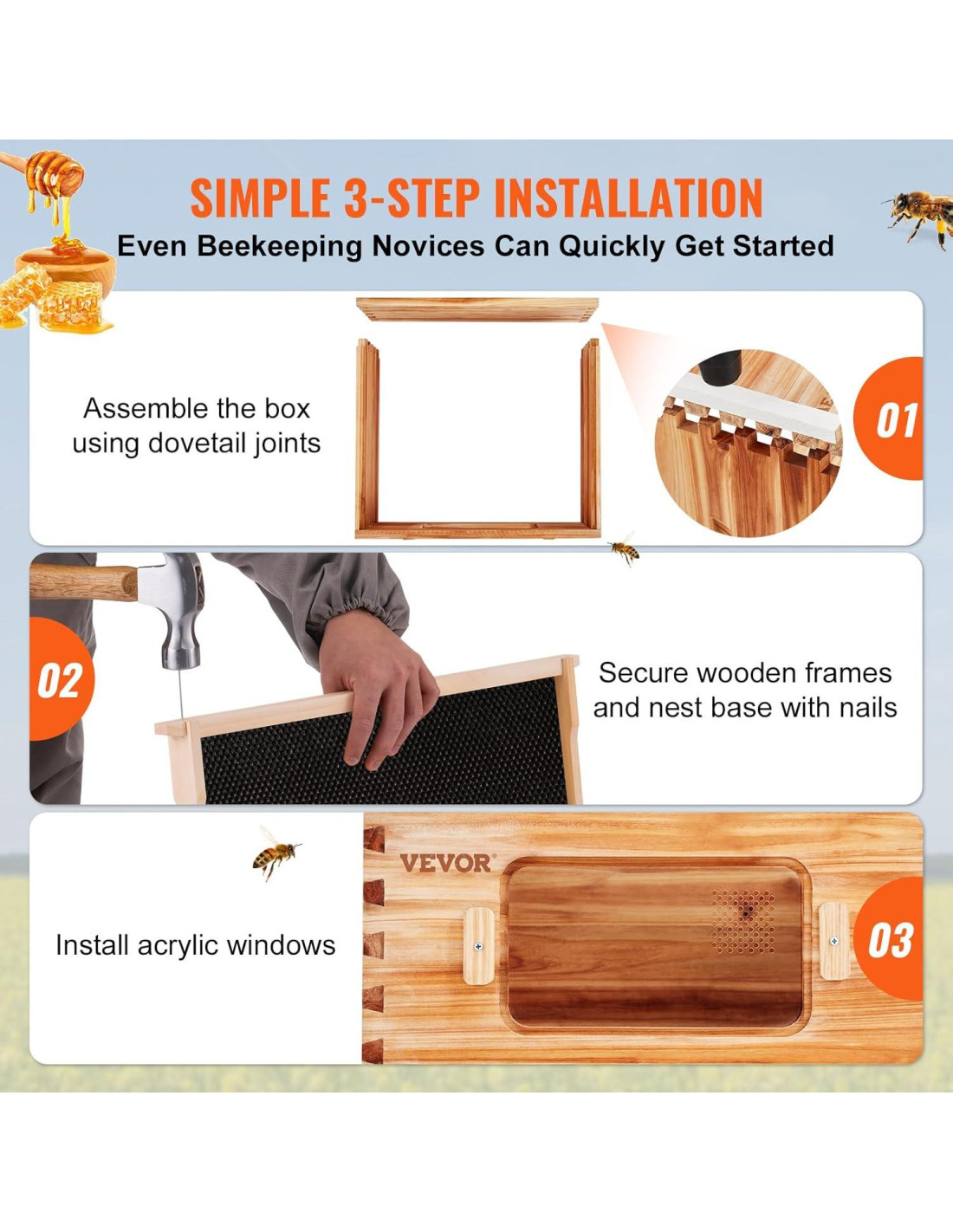 SIMPLE 3-STEP INSTALLATION
Even Beekeeping Novices Can Quickly Get Started

Assemble the box using dovetail joints

01

02

Secure wooden frames and nest base with nails

Install acrylic windows

VEVOR

03