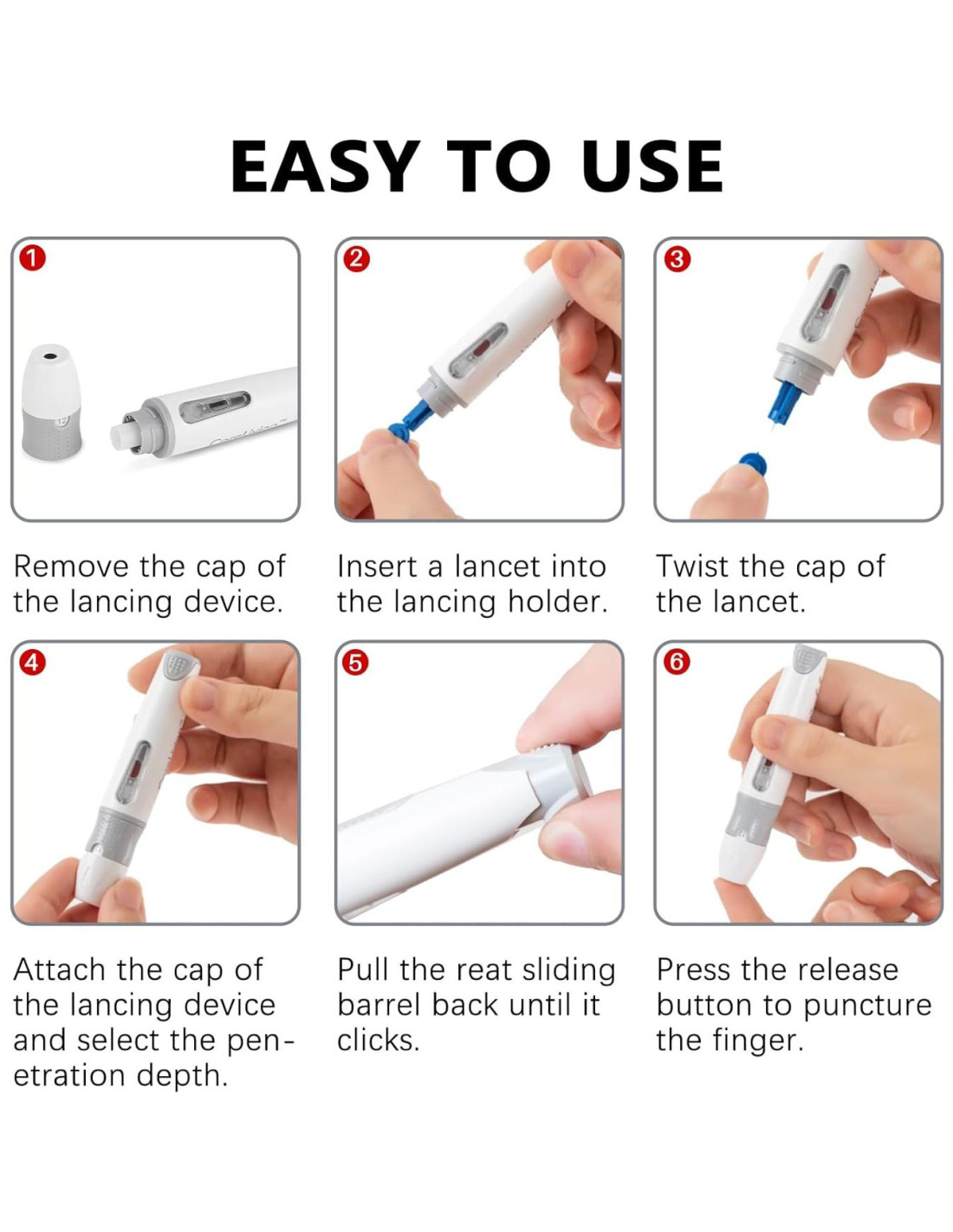 EASY TO USE

1

Remove the cap of the lancing device.

2

Insert a lancet into the lancing holder.

3

Twist the cap of the lancet.

4

Attach the cap of the lancing device and select the penetration depth.

5

Pull the reat sliding barrel back until it clicks.

6

Press the release button to puncture the finger.