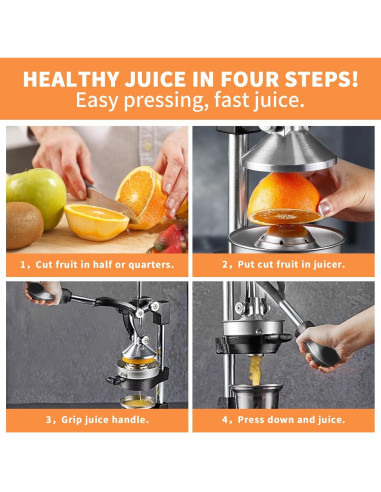 HEALTHY JUICE IN FOUR STEPS!
Easy pressing, fast juice.

1，Cut fruit in half or quarters.

2，Put cut fruit in juicer.

3，Grip juice handle.

4，Press down and juice.