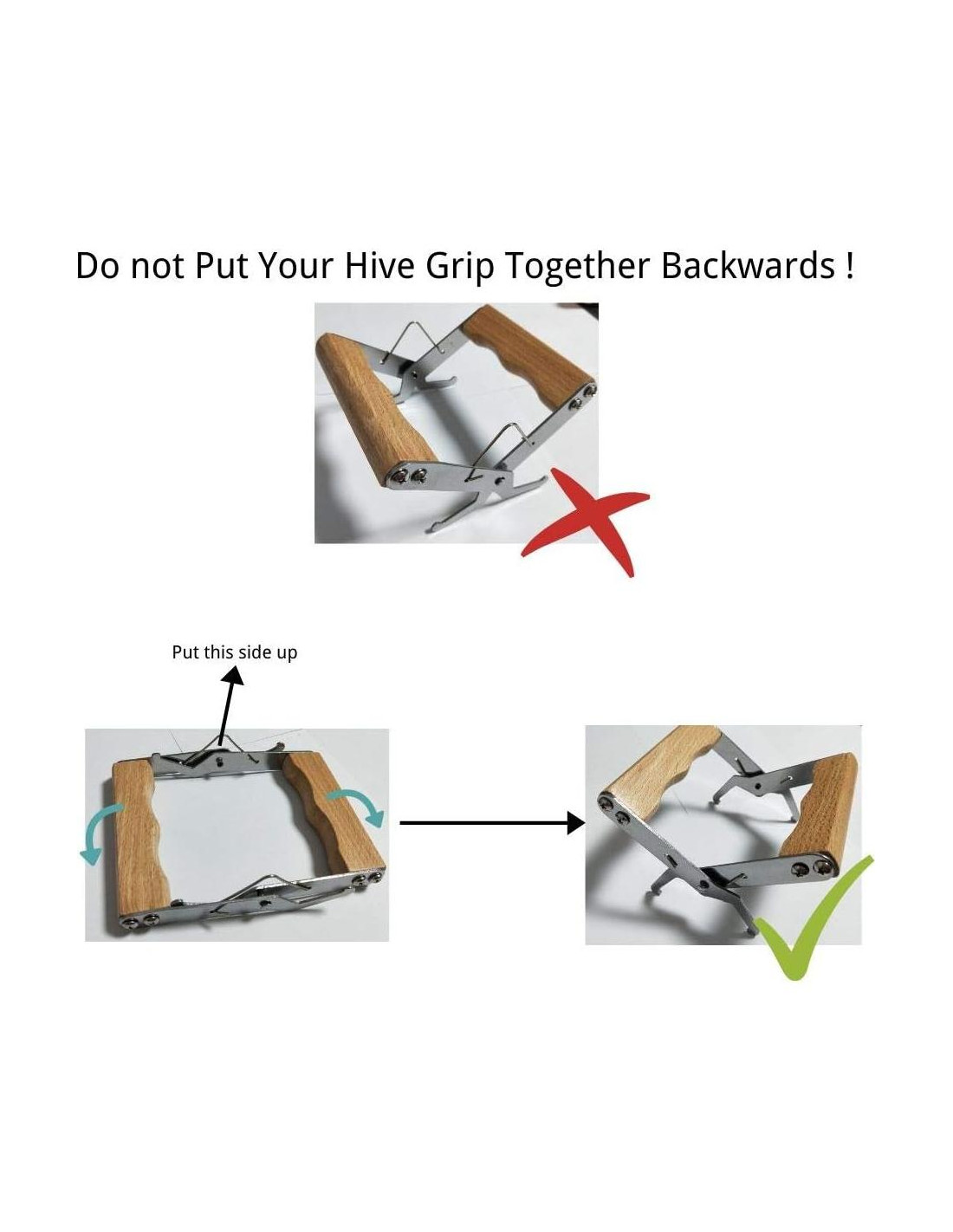 Do not Put Your Hive Grip Together Backwards !

Put this side up