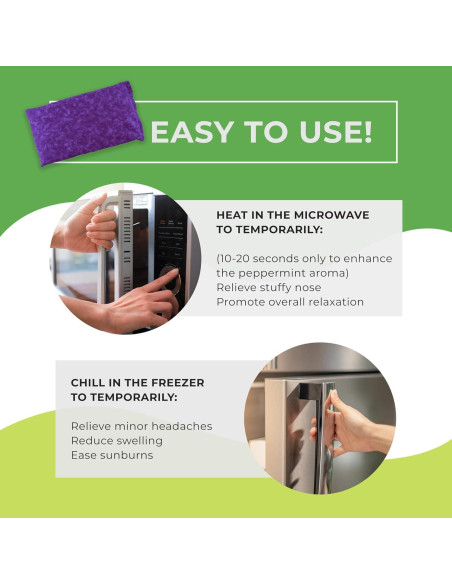 EASY TO USE!

HEAT IN THE MICROWAVE TO TEMPORARILY:

(10-20 seconds only to enhance the peppermint aroma)
Relieve stuffy nose
Promote overall relaxation

CHILL IN THE FREEZER TO TEMPORARILY:

Relieve minor headaches
Reduce swelling
Ease sunburns