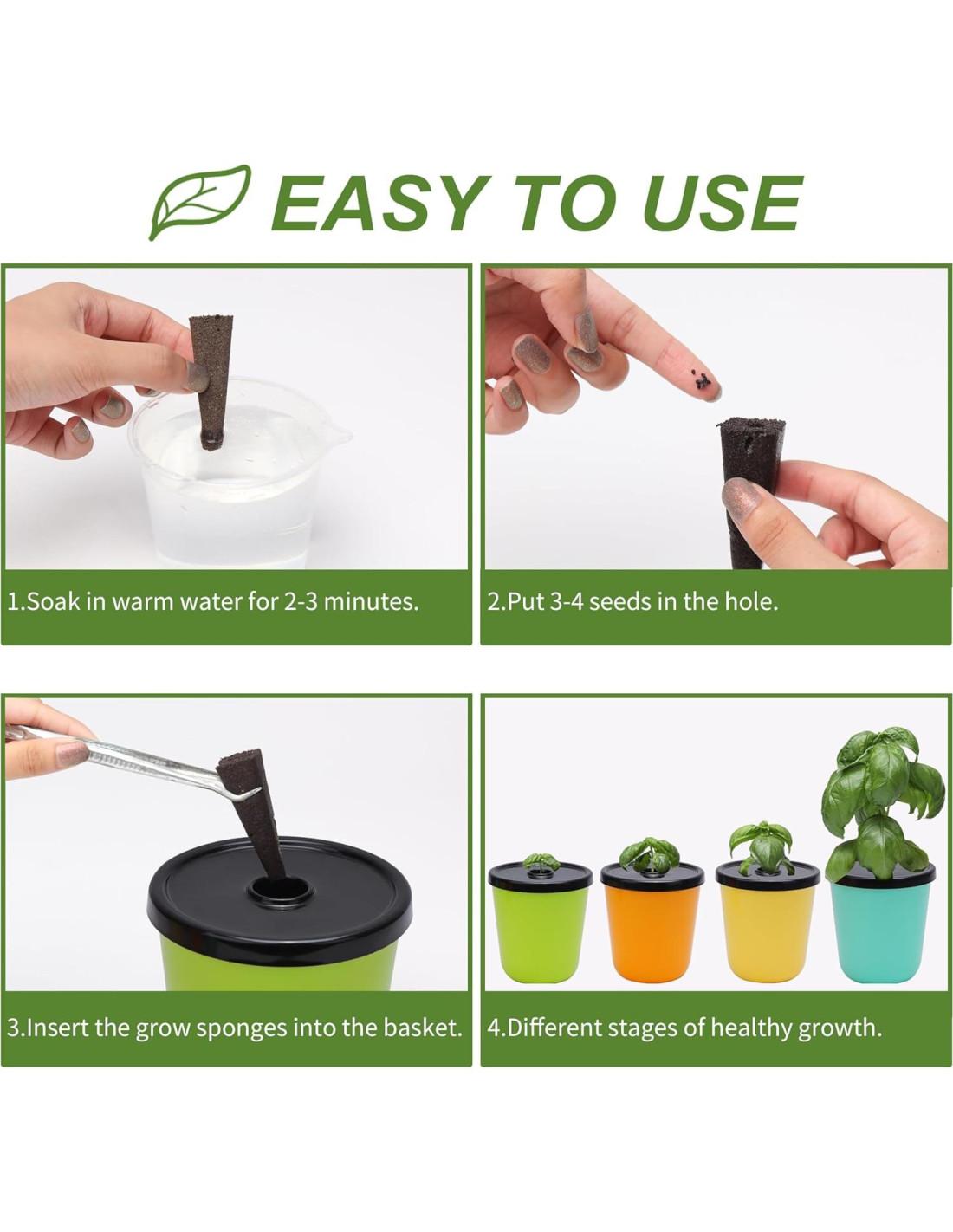 EASY TO USE

1.Soak in warm water for 2-3 minutes.

2.Put 3-4 seeds in the hole.

3.Insert the grow sponges into the basket.

4.Different stages of healthy growth.