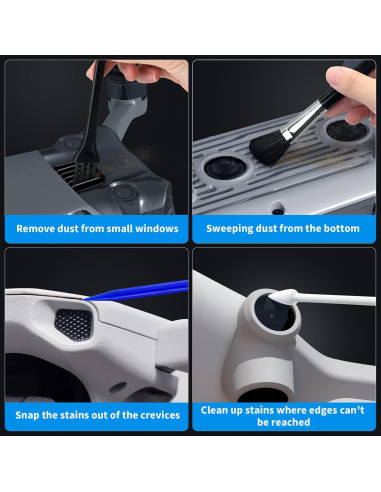 Remove dust from small windows

Sweeping dust from the bottom

Snap the stains out of the crevices

Clean up stains where edges can't be reached