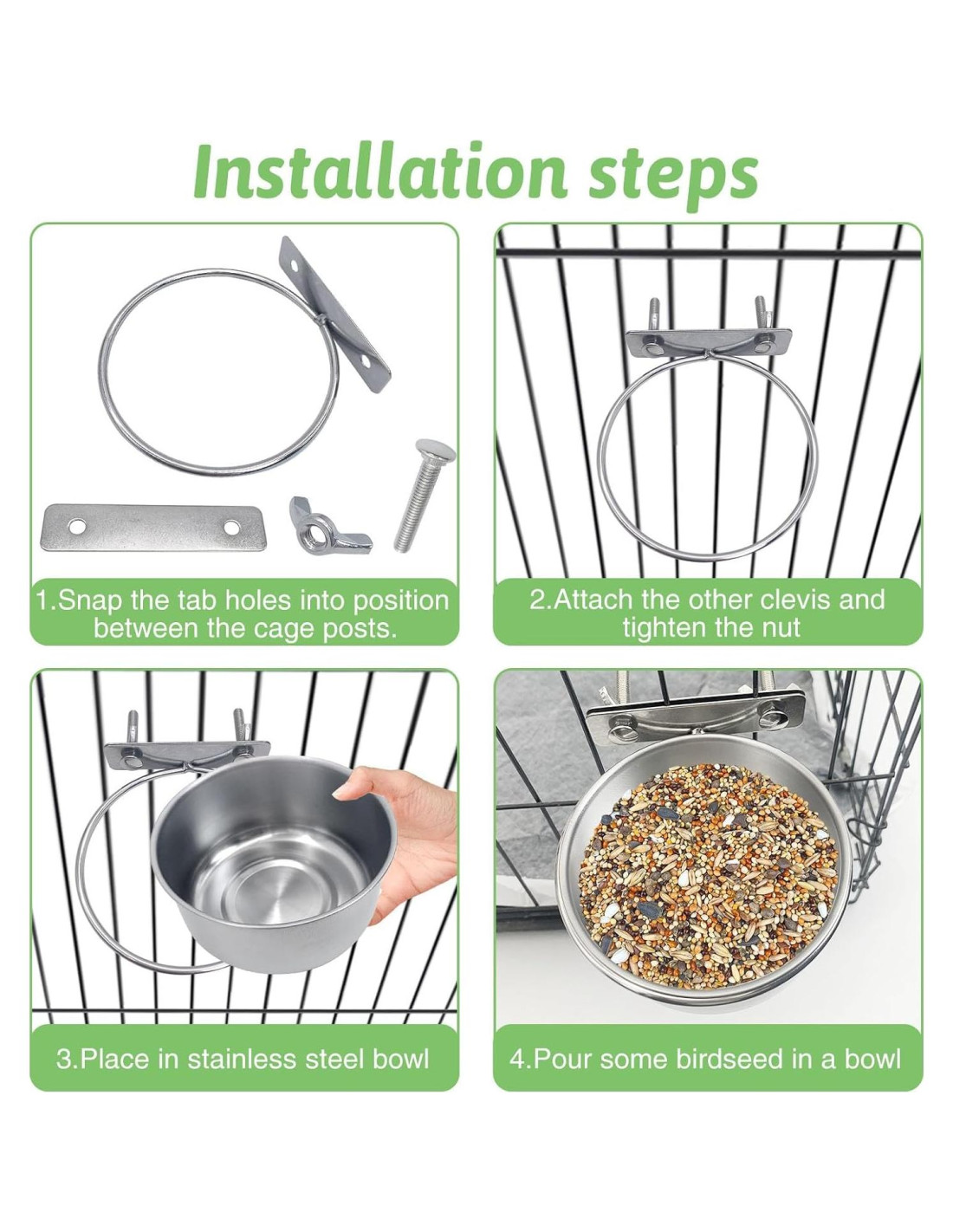 Installation steps

1.Snap the tab holes into position between the cage posts.

2.Attach the other clevis and tighten the nut

3.Place in stainless steel bowl

4.Pour some birdseed in a bowl