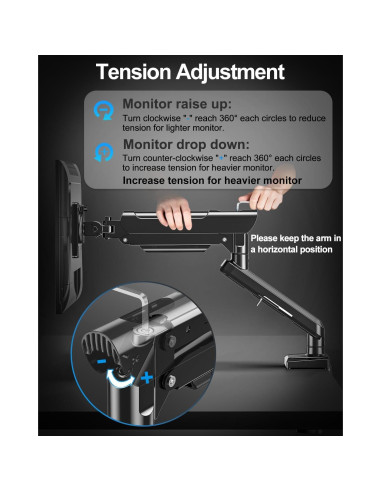 Tension Adjustment

Monitor raise up:
Turn clockwise "-" reach 360° each circles to reduce tension for lighter monitor.

Monitor drop down:
Turn counter-clockwise "+" reach 360° each circles to increase tension for heavier monitor.
Increase tension for heavier monitor

Please keep the arm in a horizontal position

-
+