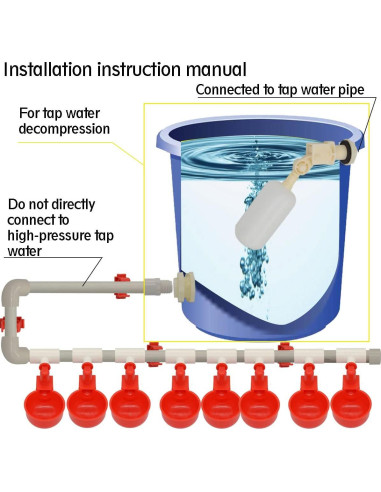 Installation instruction manual

Connected to tap water pipe

For tap water decompression

Do not directly connect to high-pressure tap water