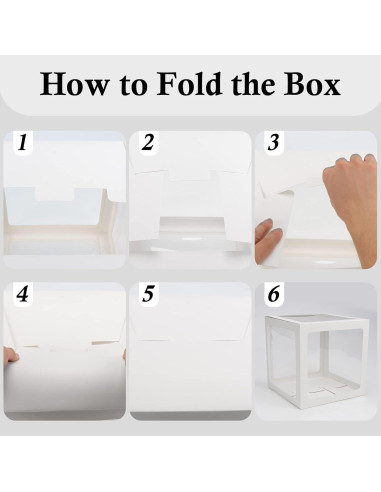 How to Fold the Box

1

2

3

4

5

6