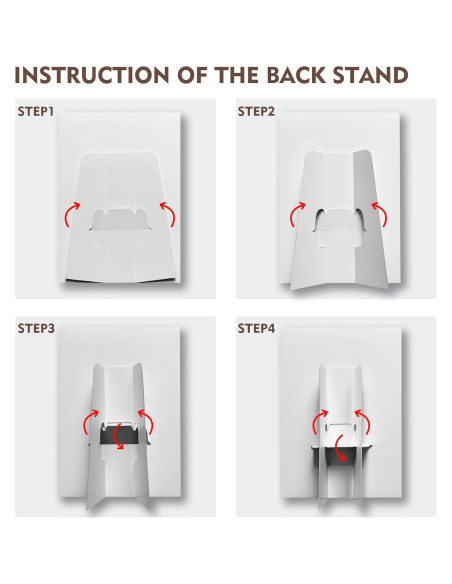 INSTRUCTION OF THE BACK STAND

STEP1

STEP2

STEP3

STEP4