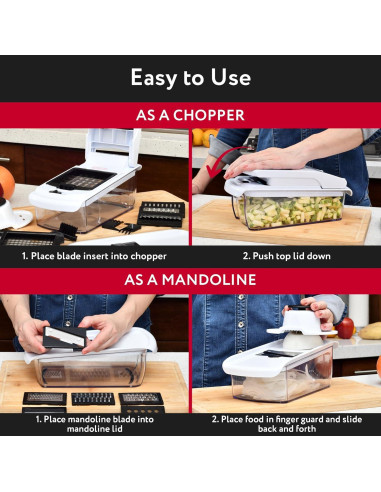 Easy to Use

AS A CHOPPER

1. Place blade insert into chopper

2. Push top lid down

AS A MANDOLINE

1. Place mandoline blade into mandoline lid

2. Place food in finger guard and slide back and forth