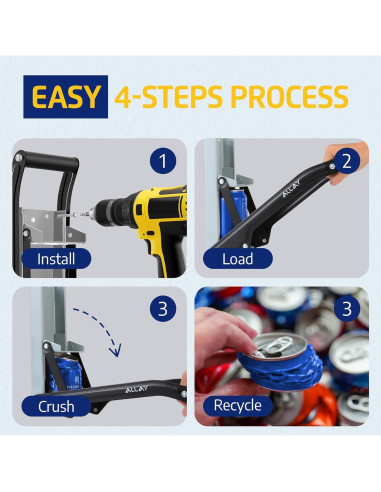 EASY 4-STEPS PROCESS

1
Install

2
ALLCAY
Load

3
ALLCAY
Crush

3
Recycle