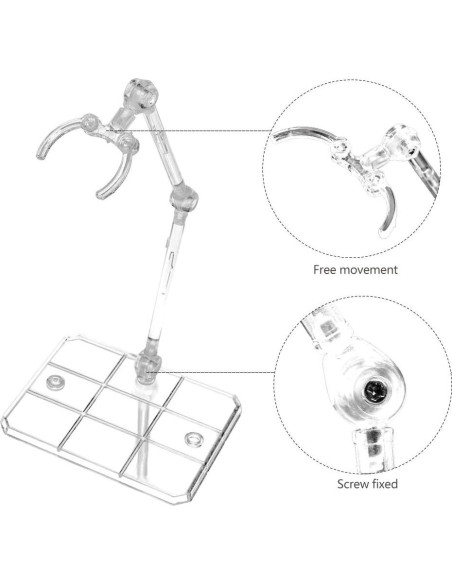 Free movement

Screw fixed