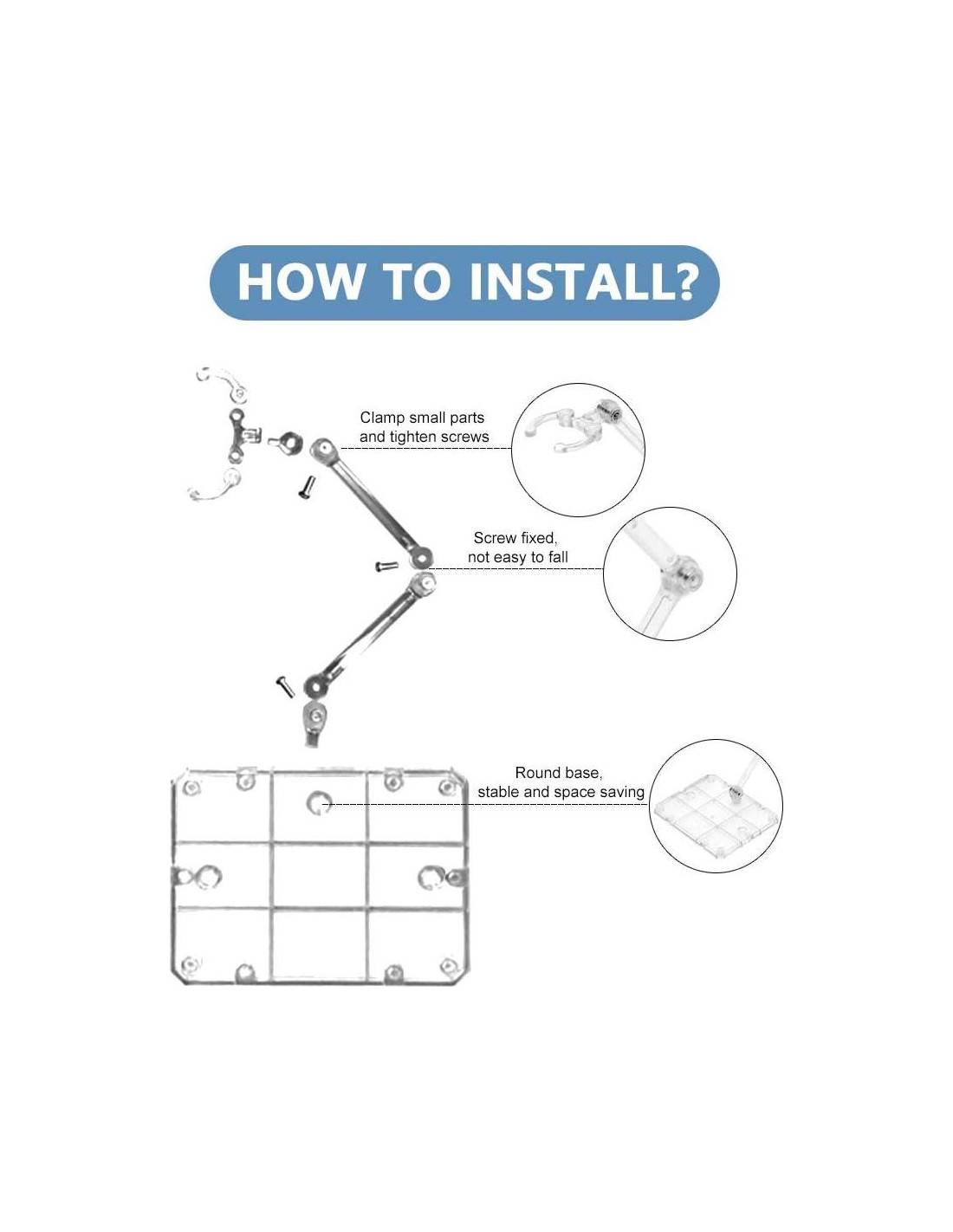 HOW TO INSTALL?

Clamp small parts and tighten screws

Screw fixed, not easy to fall

Round base, stable and space saving