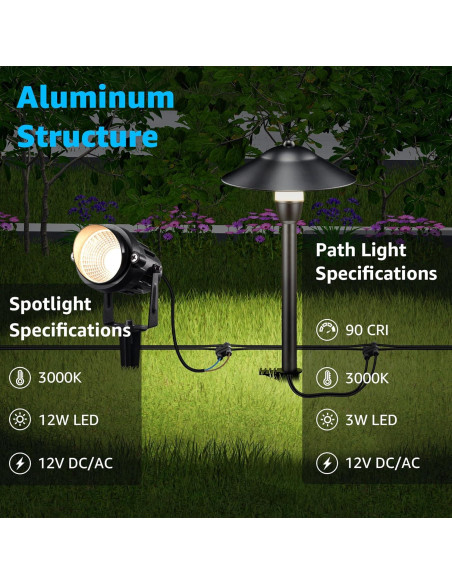 Aluminum Structure

Spotlight Specifications

3000K

12W LED

12V DC/AC

Path Light Specifications

90 CRI

3000K

3W LED

12V DC/AC