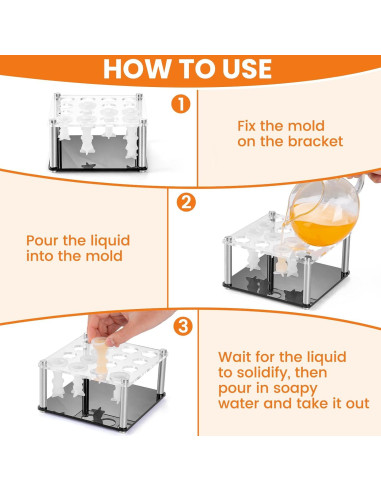 HOW TO USE

1

Fix the mold on the bracket

2

Pour the liquid into the mold

3

Wait for the liquid to solidify, then pour in soapy water and take it out