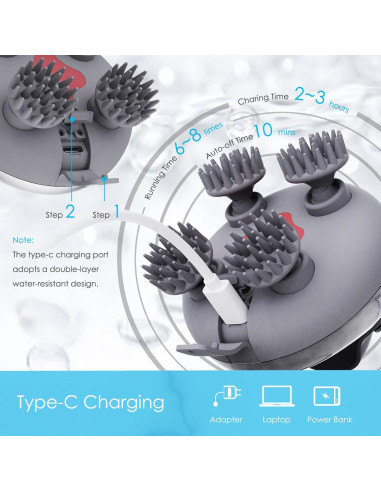 Charing Time 2~3 hours

Running Time 6~8 times

Auto-off Time 10 mins

Step 2 Step 1

Note:
The type-c charging port adopts a double-layer water-resistant design.

Type-C Charging

Adapter Laptop Power Bank