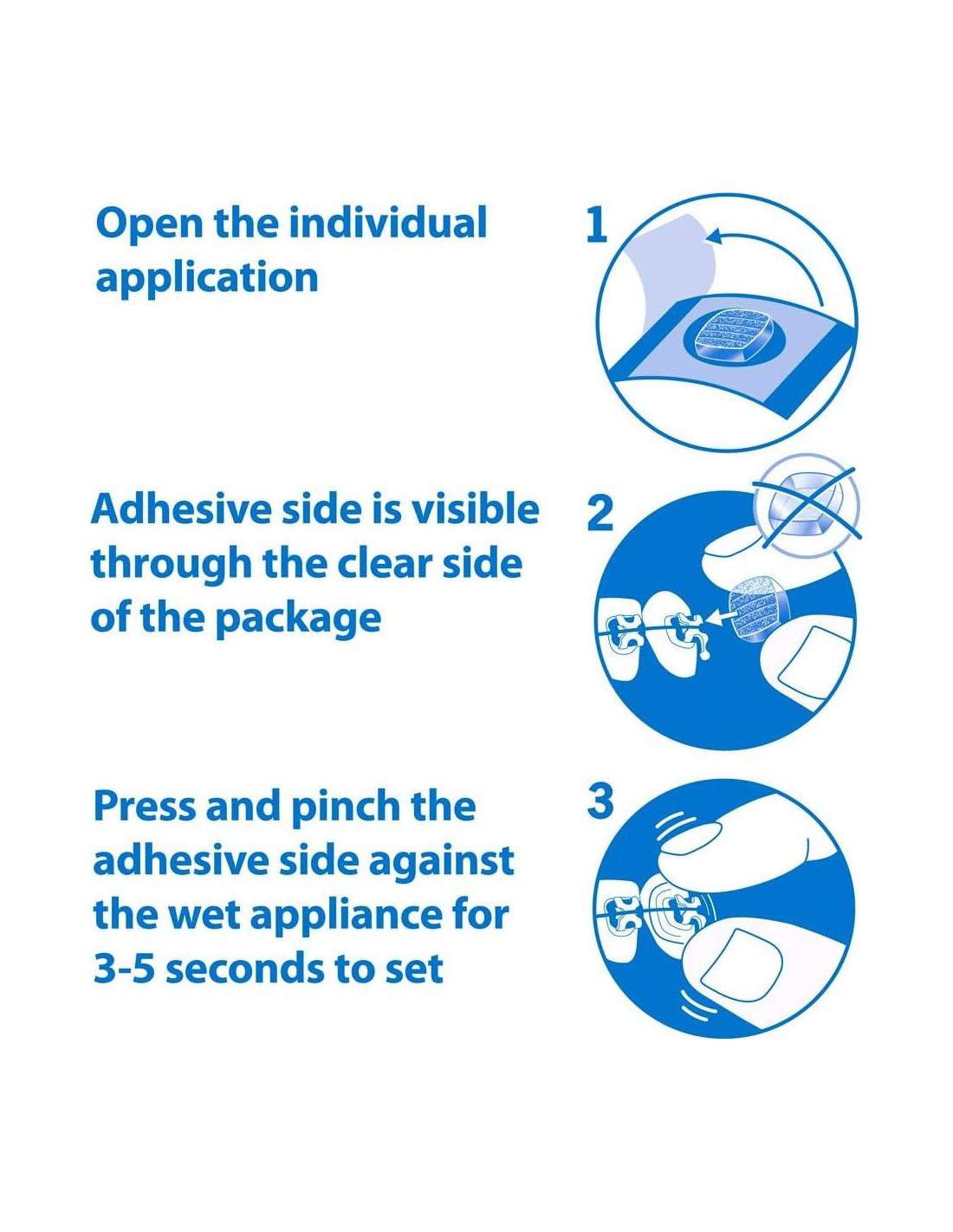 Open the individual application

1

Adhesive side is visible through the clear side of the package

2

Press and pinch the adhesive side against the wet appliance for 3-5 seconds to set

3