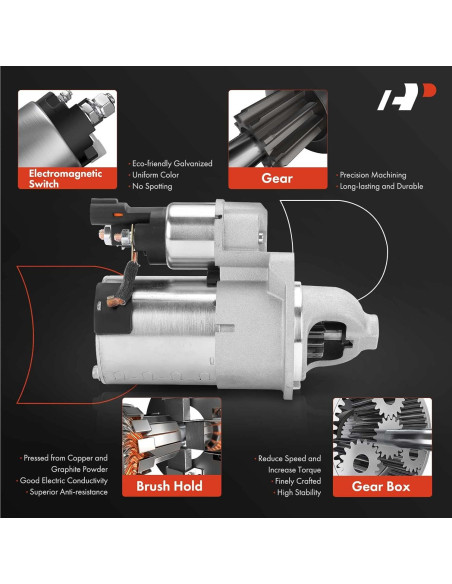 Electromagnetic Switch

· Eco-friendly Galvanized
· Uniform Color
· No Spotting

Gear

· Precision Machining
· Long-lasting and Durable

· Pressed from Copper and Graphite Powder
· Good Electric Conductivity
· Superior Anti-resistance

Brush Hold

· Reduce Speed and Increase Torque
· Finely Crafted
· High Stability

Gear Box