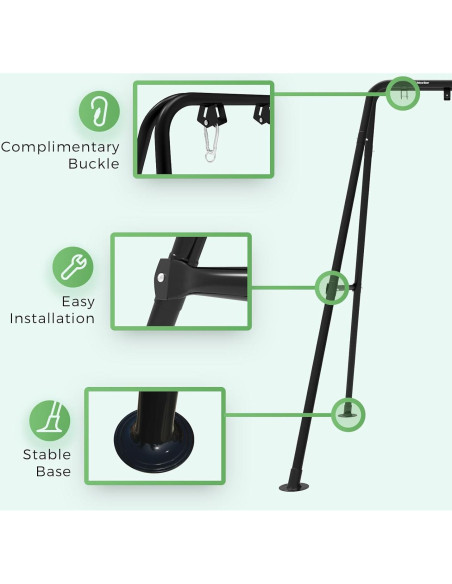 Complimentary Buckle

Easy Installation

Stable Base